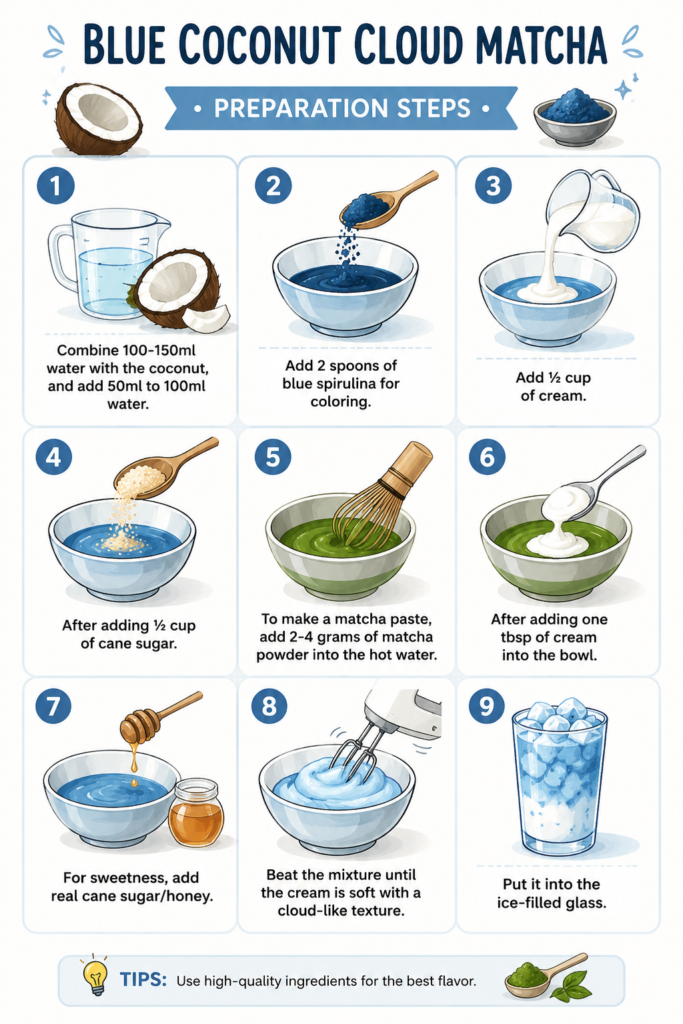 BLUE COCONUT CLOUD MATCHA

• PREPARATION STEPS •

1

Combine 100-150ml water with the coconut, and add 50ml to 100ml water.

2

Add 2 spoons of blue spirulina for coloring.

3

Add ½ cup of cream.

4

After adding ½ cup of cane sugar.

5

To make a matcha paste, add 2-4 grams of matcha powder into the hot water.

6

After adding one tbsp of cream into the bowl.

7

For sweetness, add real cane sugar/honey.

8

Beat the mixture until the cream is soft with a cloud-like texture.

9

Put it into the ice-filled glass.

TIPS: Use high-quality ingredients for the best flavor.